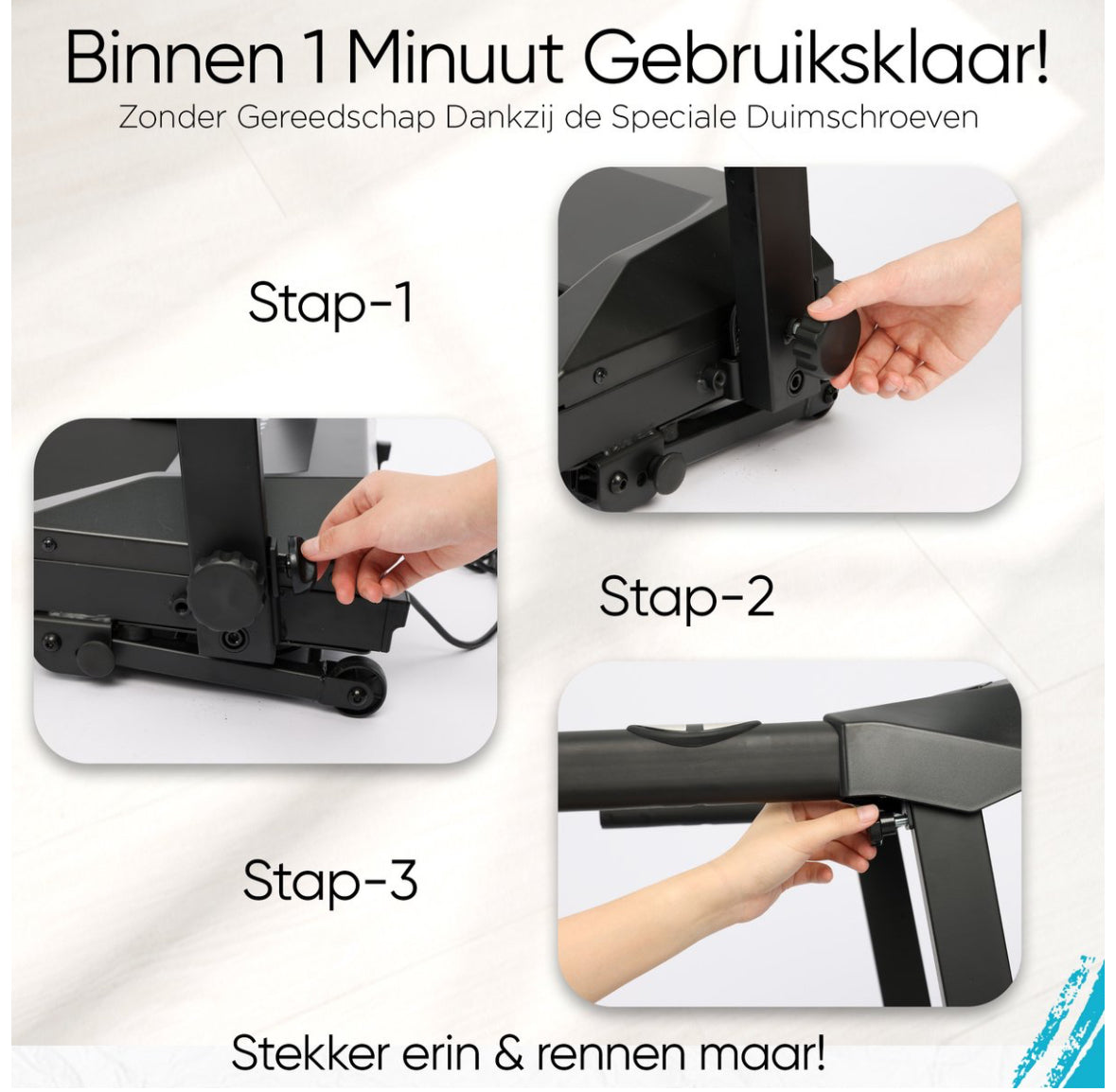 Binnen 1 Minuut Gebruiksklaar!
Zonder Gereedschap Dankzij de Speciale Duimschroeven

Stap-1

Stap-2

Stap-3

Stekker erin & rennen maar!